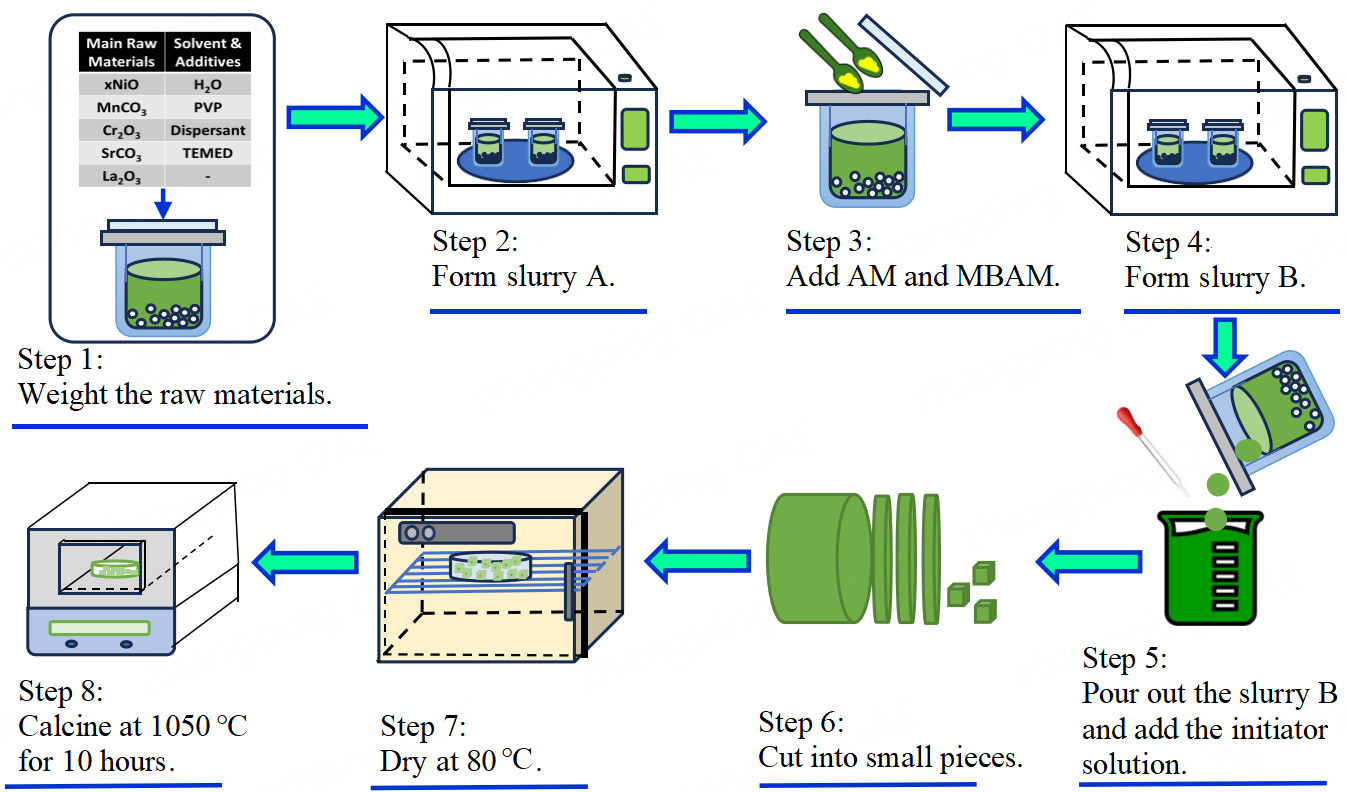 | Main Raw Materials | Solvent & Additives |
|---|---|
| xNiO | $H_2O$ |
| $MnCO_3$ | PVP |
| $Cr_2O_3$ | Dispersant |
| $SrCO_3$ | TEMED |
| $La_2O_3$ | - |

Step 1:
Weight the raw materials.

Step 2:
Form slurry A.

Step 3:
Add AM and MBAM.

Step 4:
Form slurry B.

Step 5:
Pour out the slurry B and add the initiator solution.

Step 6:
Cut into small pieces.

Step 7:
Dry at 80 °C.

Step 8:
Calcine at 1050 °C for 10 hours.